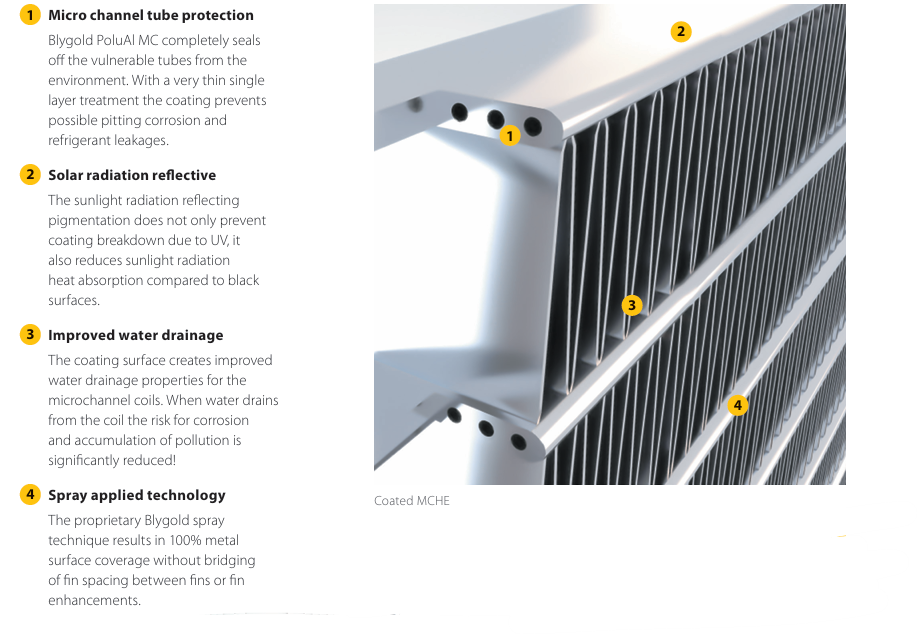 1 Micro channel tube protection

Blygold PoluAl MC completely seals off the vulnerable tubes from the environment. With a very thin single layer treatment the coating prevents possible pitting corrosion and refrigerant leakages.

2 Solar radiation reflective

The sunlight radiation reflecting pigmentation does not only prevent coating breakdown due to UV, it also reduces sunlight radiation heat absorption compared to black surfaces.

3 Improved water drainage

The coating surface creates improved water drainage properties for the microchannel coils. When water drains from the coil the risk for corrosion and accumulation of pollution is significantly reduced!

4 Spray applied technology

The proprietary Blygold spray technique results in 100% metal surface coverage without bridging of fin spacing between fins or fin enhancements.

2

1

3

4

Coated MCHE